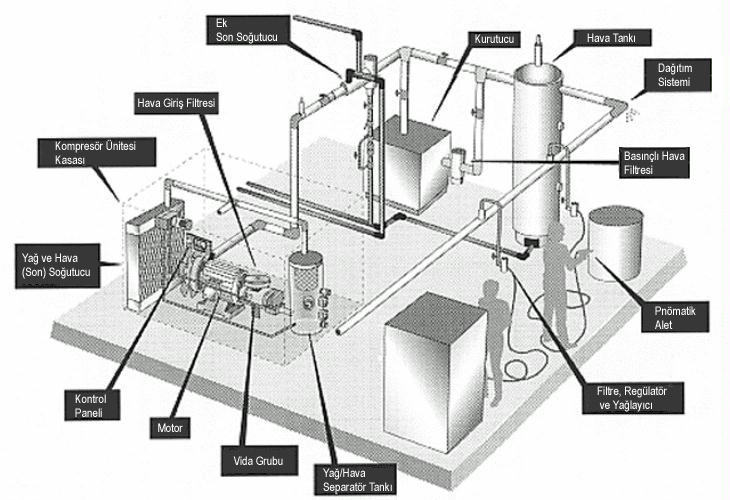 Ek Son Soğutucu

Kurutucu

Hava Tankı

Dağıtım Sistemi

Hava Giriş Filtresi

Kompresör Ünitesi Kasası

Basınçlı Hava Filtresi

Yağ ve Hava (Son) Soğutucu

Pnömatik Alet

Kontrol Paneli

Filtre, Regülatör ve Yağlayıcı

Motor

Vida Grubu

Yağ/Hava Separatör Tankı